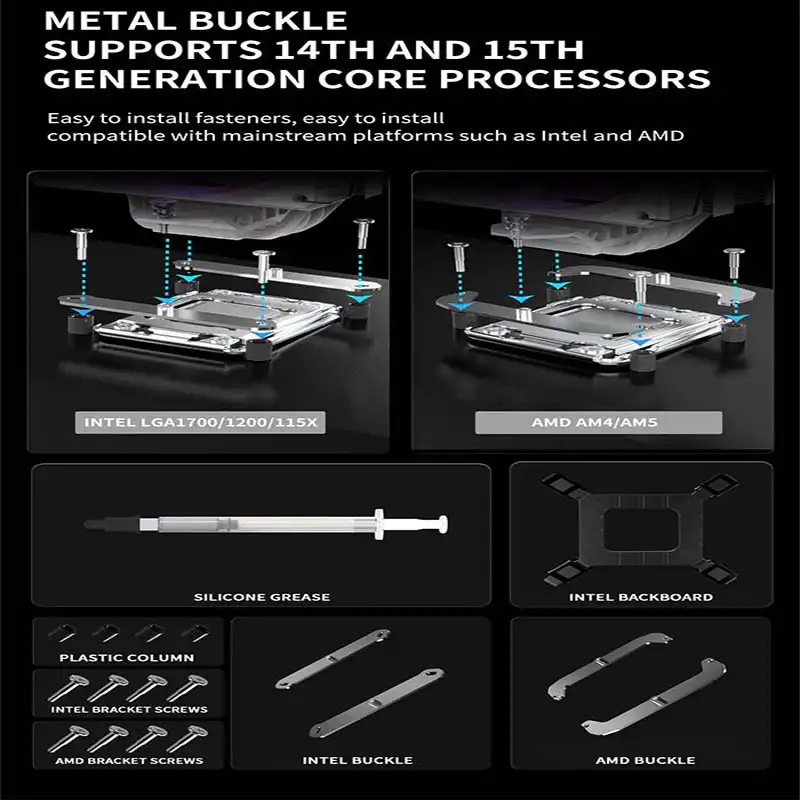 METAL BUCKLE
SUPPORTS 14TH AND 15TH GENERATION CORE PROCESSORS

Easy to install fasteners, easy to install compatible with mainstream platforms such as Intel and AMD

INTEL LGA1700/1200/115X

AMD AM4/AM5

SILICONE GREASE

INTEL BACKBOARD

PLASTIC COLUMN

INTEL BRACKET SCREWS

AMD BRACKET SCREWS

INTEL BUCKLE

AMD BUCKLE